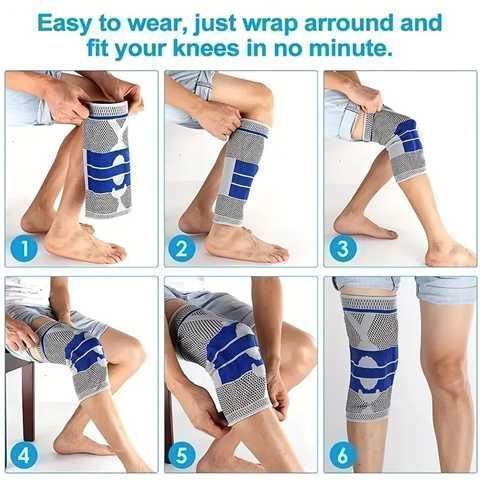 Easy to wear, just wrap arround and fit your knees in no minute.

1

2

3

4

5

6